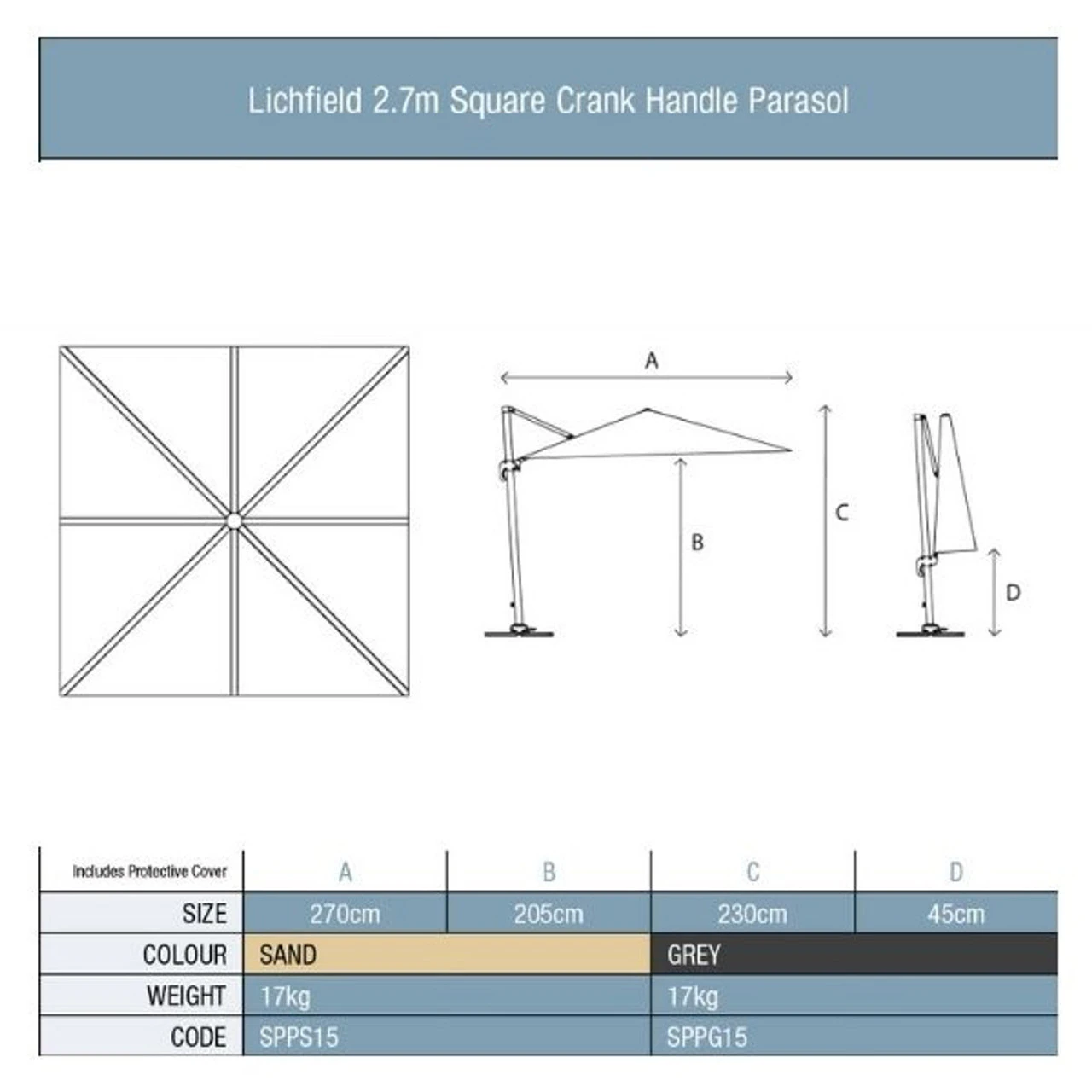 Lichfield 2.7m Square Crank Handle Parasol

A

B

C

D

| Includes Protective Cover | A | B | C | D |
|---|---|---|---|---|
| SIZE | 270cm | 205cm | 230cm | 45cm |
| COLOUR | SAND | | GREY | |
| WEIGHT | 17kg | | 17kg | |
| CODE | SPPS15 | | SPPG15 | |